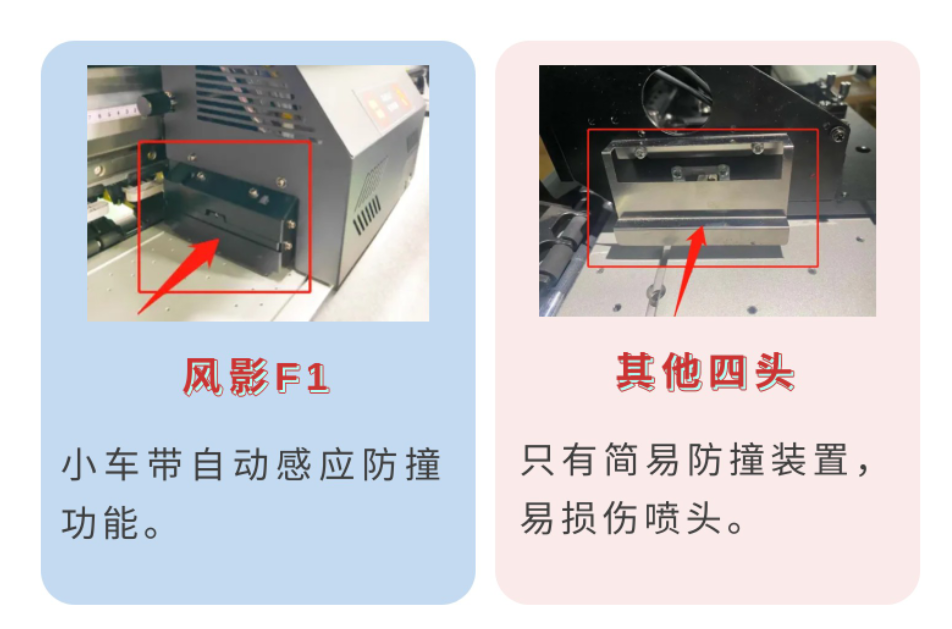 风影F1

小车带自动感应防撞功能。

其他四头

只有简易防撞装置，易损伤喷头。