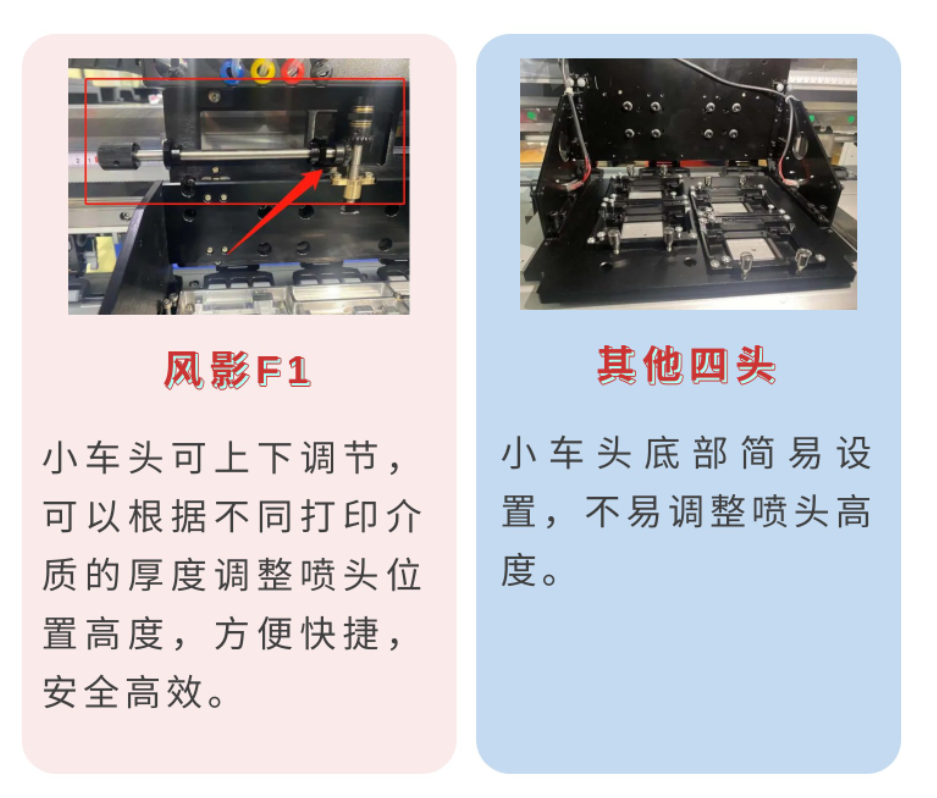 风影F1

小车头可上下调节，可以根据不同打印介质的厚度调整喷头位置高度，方便快捷，安全高效。

其他四头

小车头底部简易设置，不易调整喷头高度。